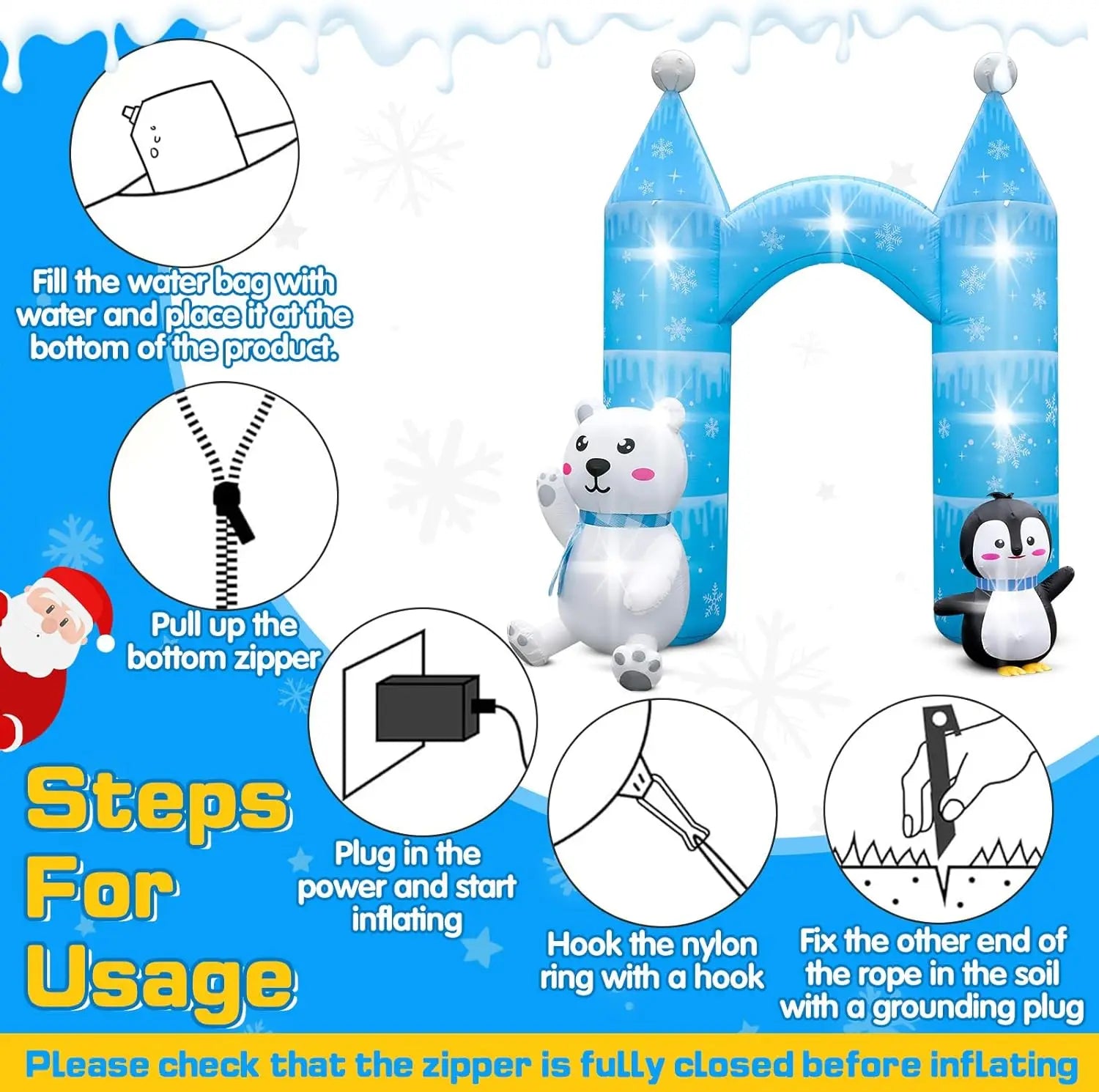 Fill the water bag with water and place it at the bottom of the product.

Pull up the bottom zipper

Steps For Usage

Plug in the power and start inflating

Hook the nylon ring with a hook

Fix the other end of the rope in the soil with a grounding plug

Please check that the zipper is fully closed before inflating